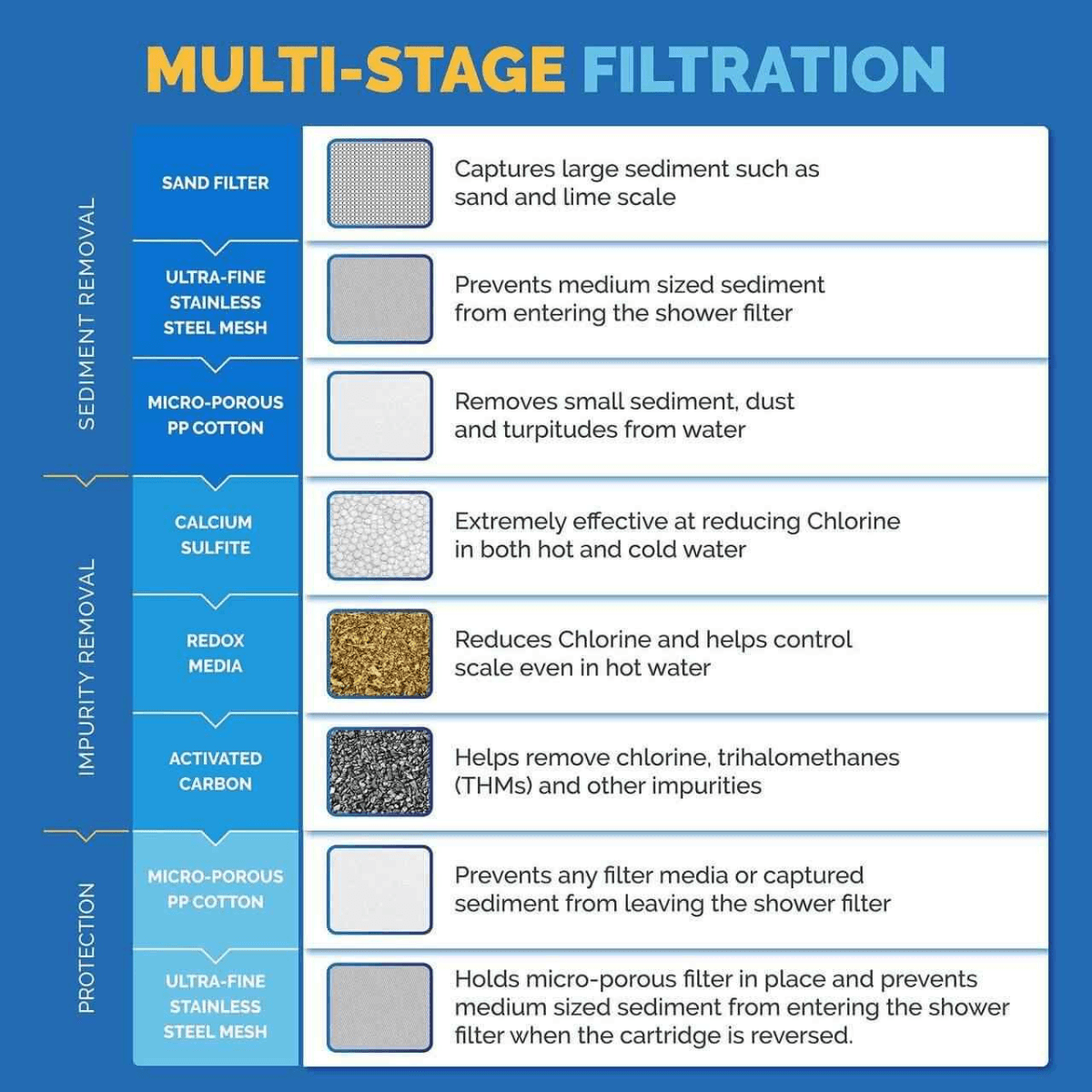 MULTI-STAGE FILTRATION

SEDIMENT REMOVAL

SAND FILTER
Captures large sediment such as sand and lime scale

ULTRA-FINE STAINLESS STEEL MESH
Prevents medium sized sediment from entering the shower filter

MICRO-POROUS PP COTTON
Removes small sediment, dust and turpitudes from water

IMPURITY REMOVAL

CALCIUM SULFITE
Extremely effective at reducing Chlorine in both hot and cold water

REDOX MEDIA
Reduces Chlorine and helps control scale even in hot water

ACTIVATED CARBON
Helps remove chlorine, trihalomethanes (THMs) and other impurities

PROTECTION

MICRO-POROUS PP COTTON
Prevents any filter media or captured sediment from leaving the shower filter

ULTRA-FINE STAINLESS STEEL MESH
Holds micro-porous filter in place and prevents medium sized sediment from entering the shower filter when the cartridge is reversed.