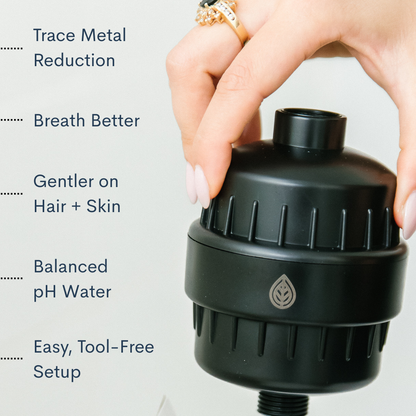 Trace Metal Reduction

Breath Better

Gentler on Hair + Skin

Balanced pH Water

Easy, Tool-Free Setup