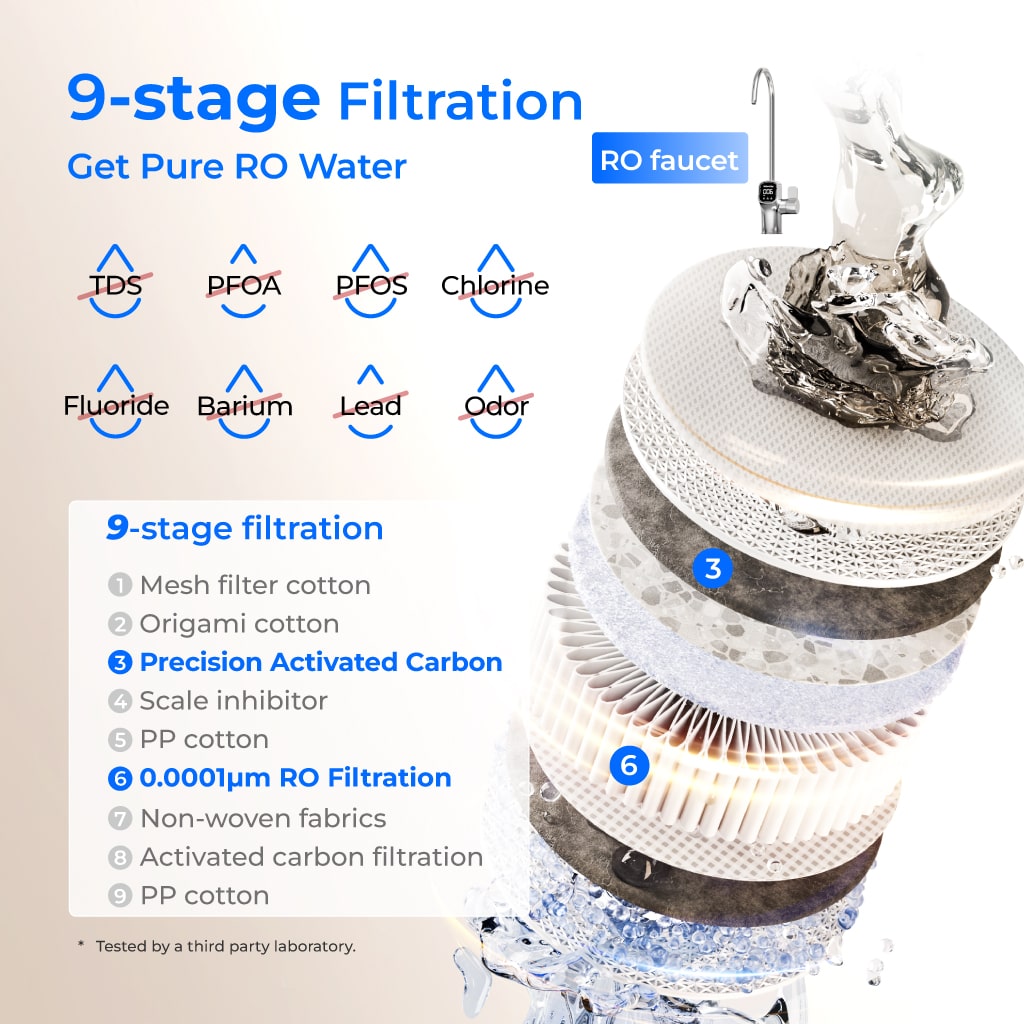 9-stage Filtration
Get Pure RO Water

RO faucet

TDS PFOA PFOS Chlorine

Fluoride Barium Lead Odor

9-stage filtration

1 Mesh filter cotton
2 Origami cotton
3 Precision Activated Carbon
4 Scale inhibitor
5 PP cotton
6 0.0001μm RO Filtration
7 Non-woven fabrics
8 Activated carbon filtration
9 PP cotton

3

6

* Tested by a third party laboratory.